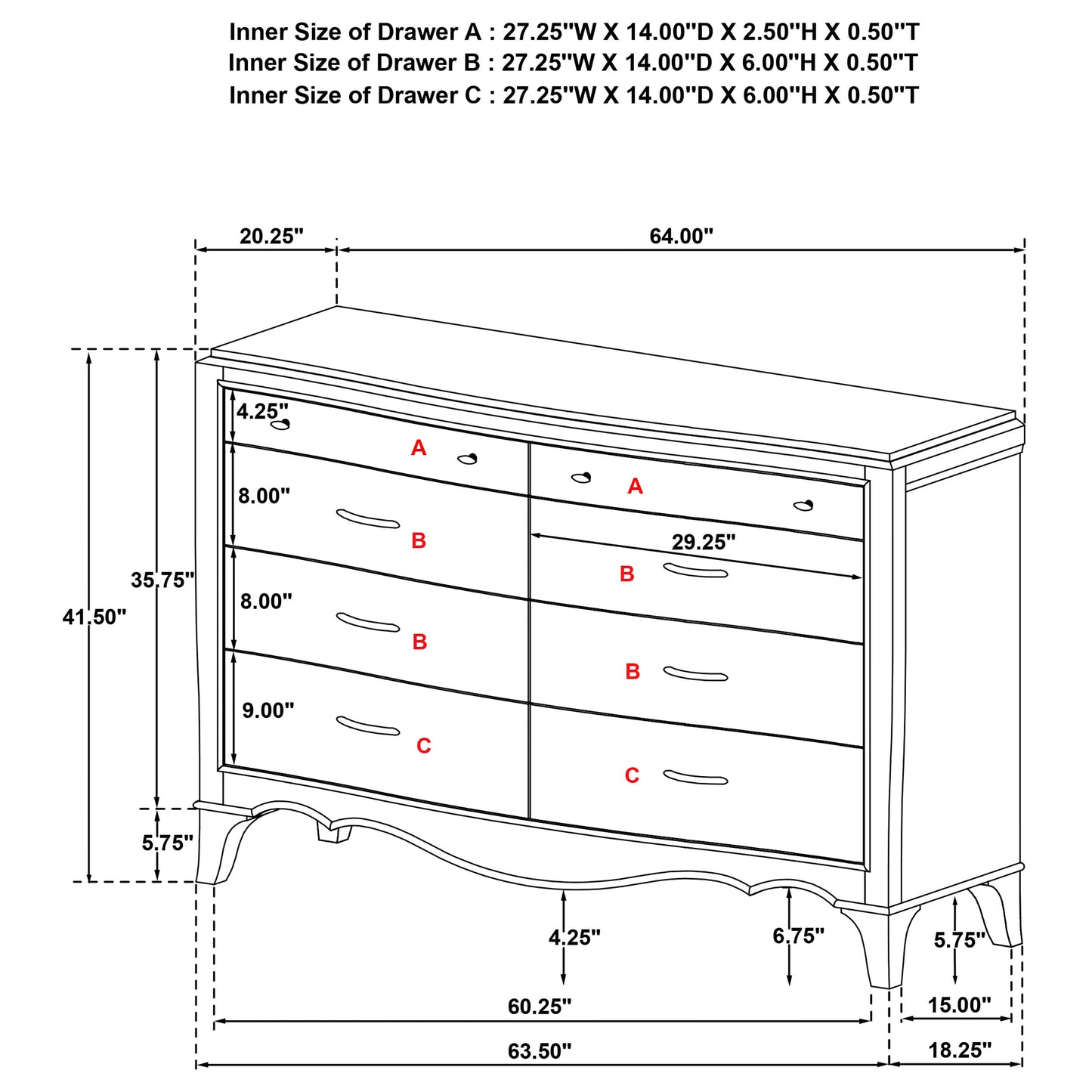 Inner Size of Drawer A : 27.25"W X 14.00"D X 2.50"H X 0.50"T
Inner Size of Drawer B : 27.25"W X 14.00"D X 6.00"H X 0.50"T
Inner Size of Drawer C : 27.25"W X 14.00"D X 6.00"H X 0.50"T

20.25"
64.00"
4.25"
A
A
8.00"
B
29.25"
B
35.75"
41.50"
8.00"
B
B
9.00"
C
C
5.75"
4.25"
6.75"
5.75"
60.25"
15.00"
63.50"
18.25"