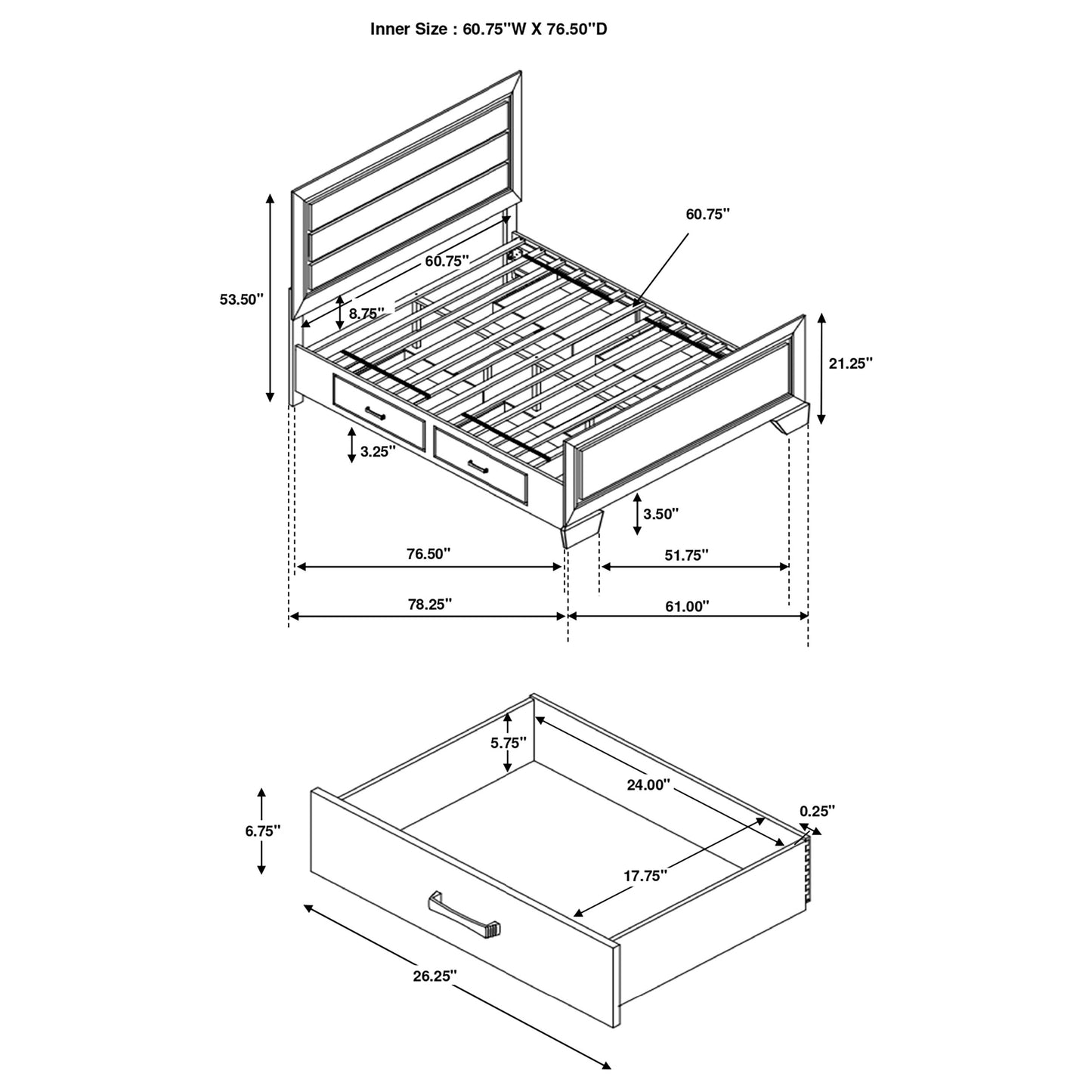 Inner Size : 60.75''W X 76.50''D

60.75''

60.75''

53.50''

8.75''

21.25''

3.25''

3.50''

76.50''

51.75''

78.25''

61.00''

5.75''

24.00''

0.25''

6.75''

17.75''

26.25''